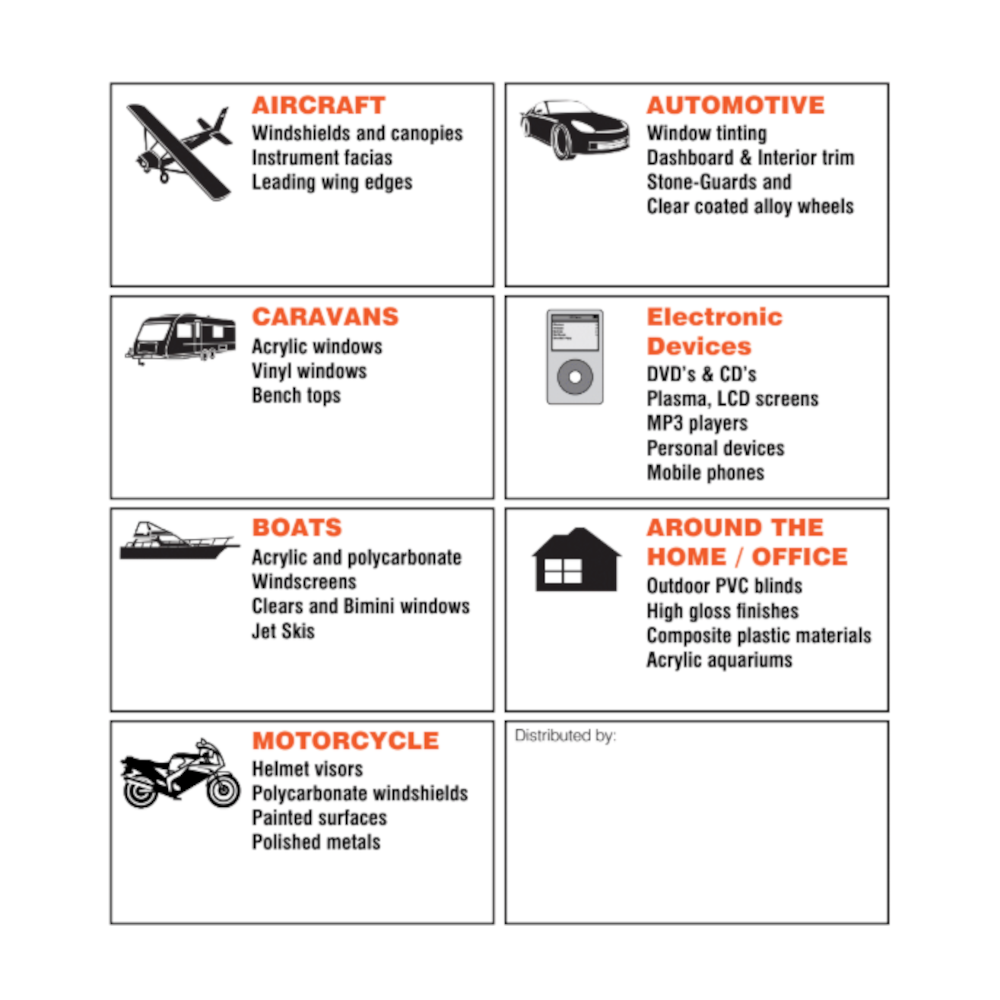 AIRCRAFT
Windshields and canopies
Instrument facias
Leading wing edges

AUTOMOTIVE
Window tinting
Dashboard & Interior trim
Stone-Guards and
Clear coated alloy wheels

CARAVANS
Acrylic windows
Vinyl windows
Bench tops

Electronic Devices
DVD's & CD's
Plasma, LCD screens
MP3 players
Personal devices
Mobile phones

BOATS
Acrylic and polycarbonate
Windscreens
Clears and Bimini windows
Jet Skis

AROUND THE HOME / OFFICE
Outdoor PVC blinds
High gloss finishes
Composite plastic materials
Acrylic aquariums

MOTORCYCLE
Helmet visors
Polycarbonate windshields
Painted surfaces
Polished metals

Distributed by: